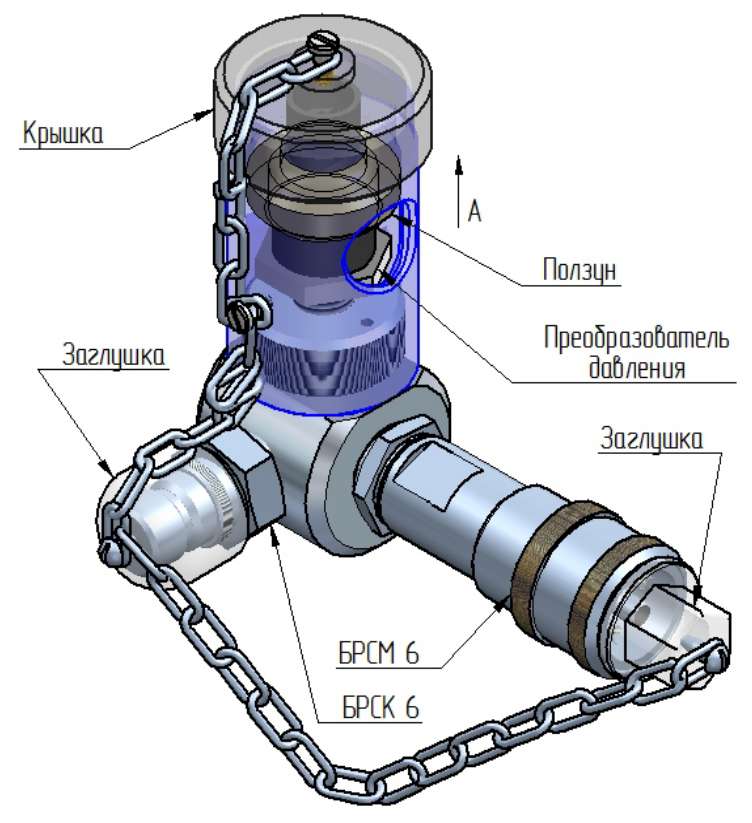 Крышка

А

Ползун

Преобразователь давления

Заглушка

Заглушка

БРСМ 6

БРСК 6